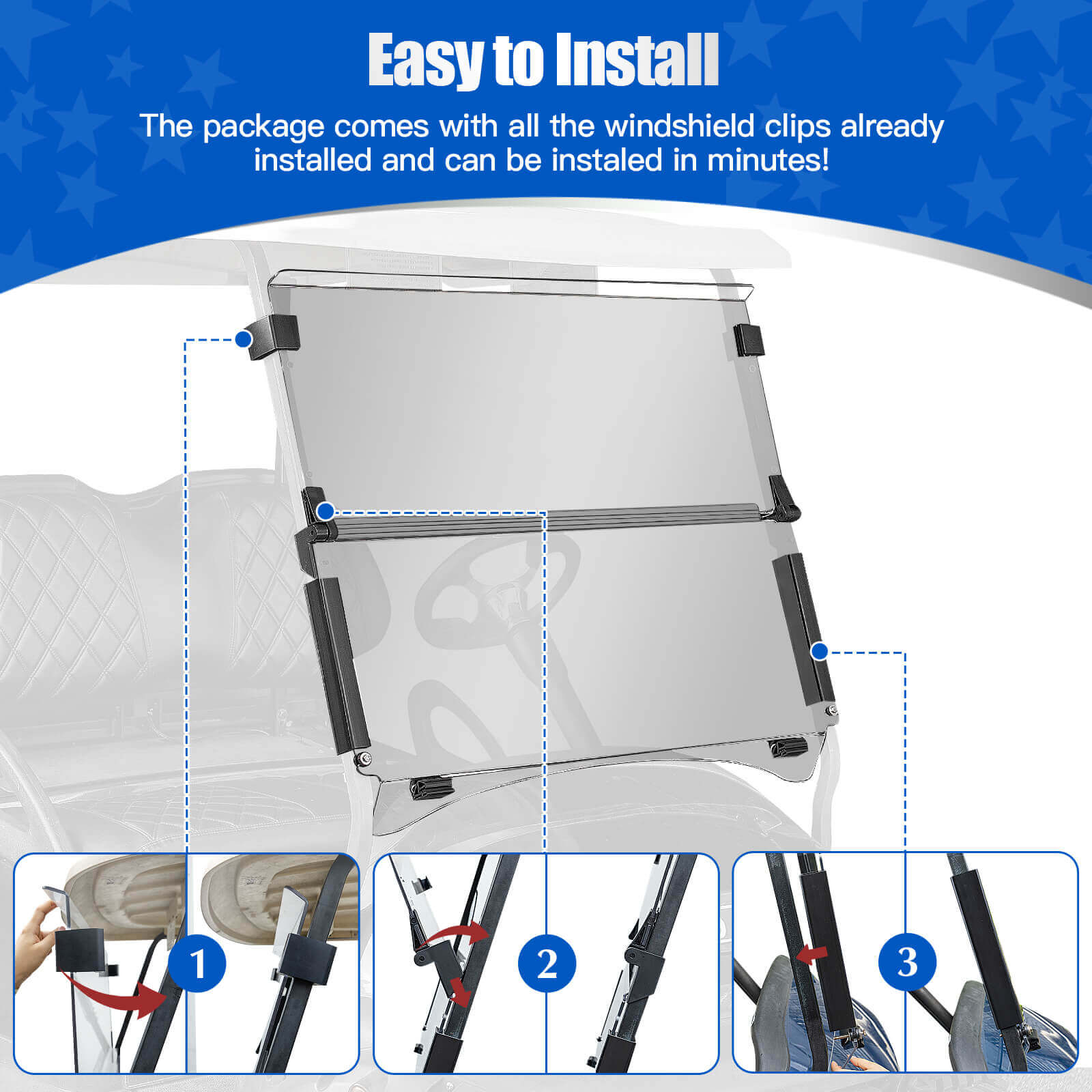 Easy to Install

The package comes with all the windshield clips already installed and can be instaled in minutes!

1

2

3